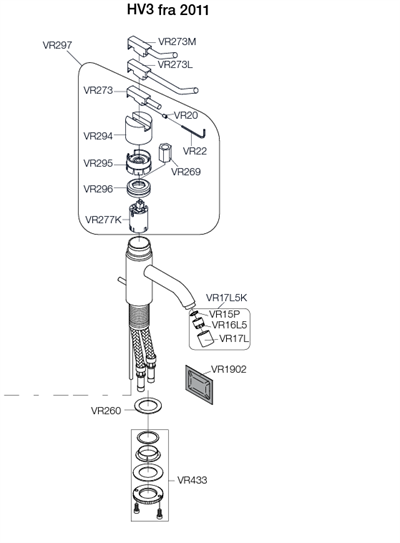 HV3 fra 2011

VR297
VR273M
VR273L
VR273
VR20
VR294
VR22
VR295
VR269
VR296
VR277K

VR17L5K
VR15P
VR16L5
VR17L

VR1902

VR260

VR433